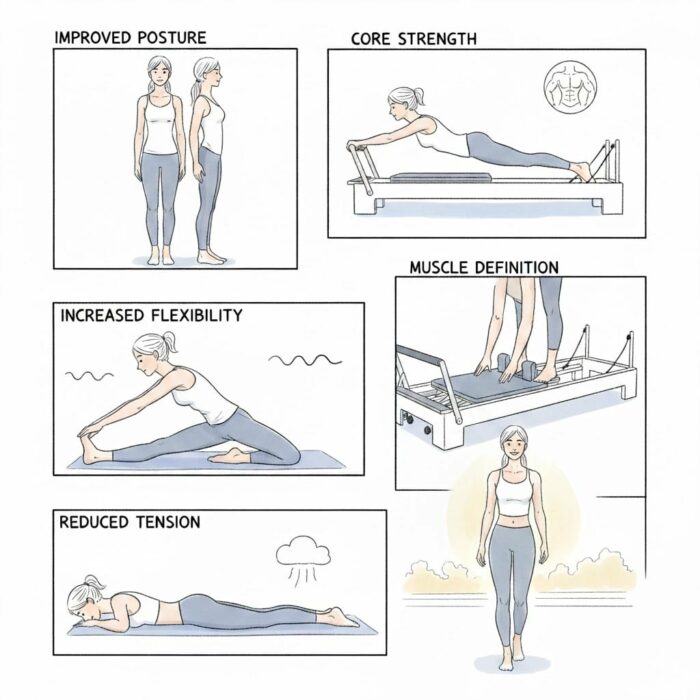 IMPROVED POSTURE

CORE STRENGTH

MUSCLE DEFINITION

INCREASED FLEXIBILITY

REDUCED TENSION